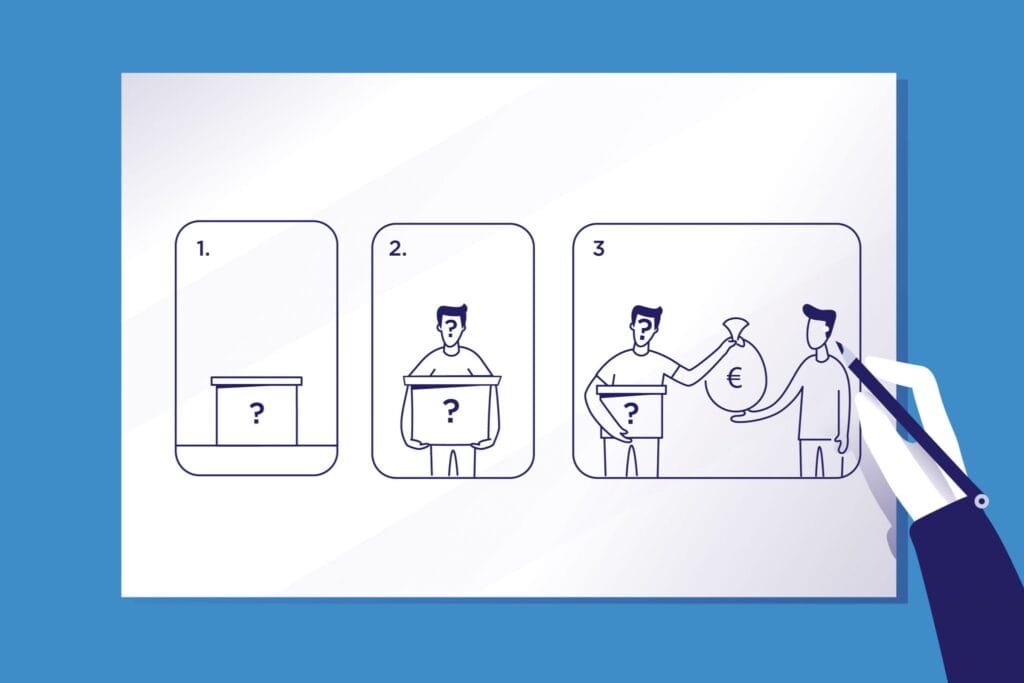 1.

?

2.

?

?

3

?

?

€